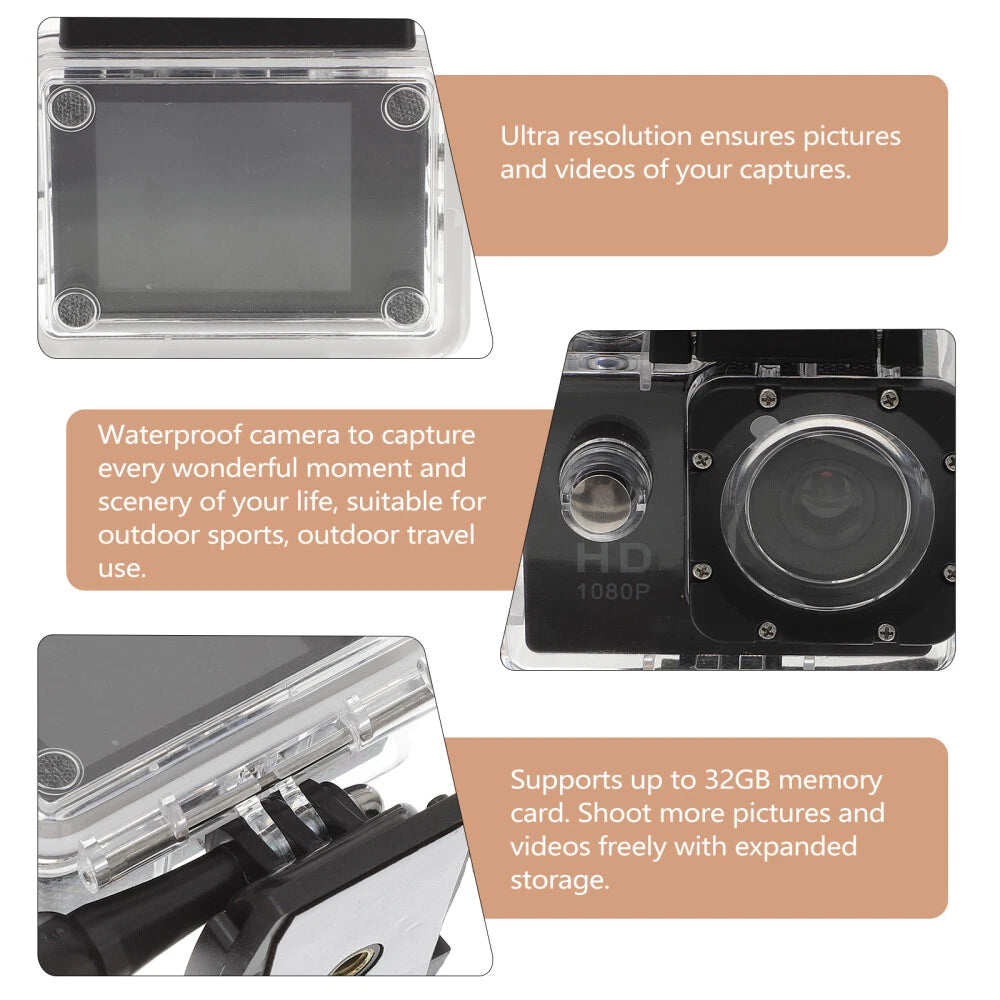 Ultra resolution ensures pictures and videos of your captures.

Waterproof camera to capture every wonderful moment and scenery of your life, suitable for outdoor sports, outdoor travel use.

HD
1080P

Supports up to 32GB memory card. Shoot more pictures and videos freely with expanded storage.